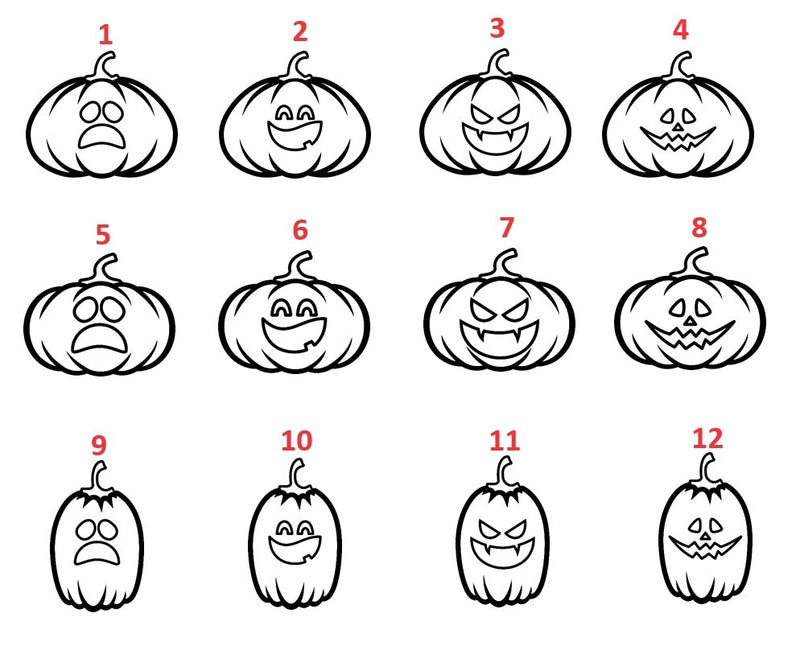 1 2 3 4

5 6 7 8

9 10 11 12